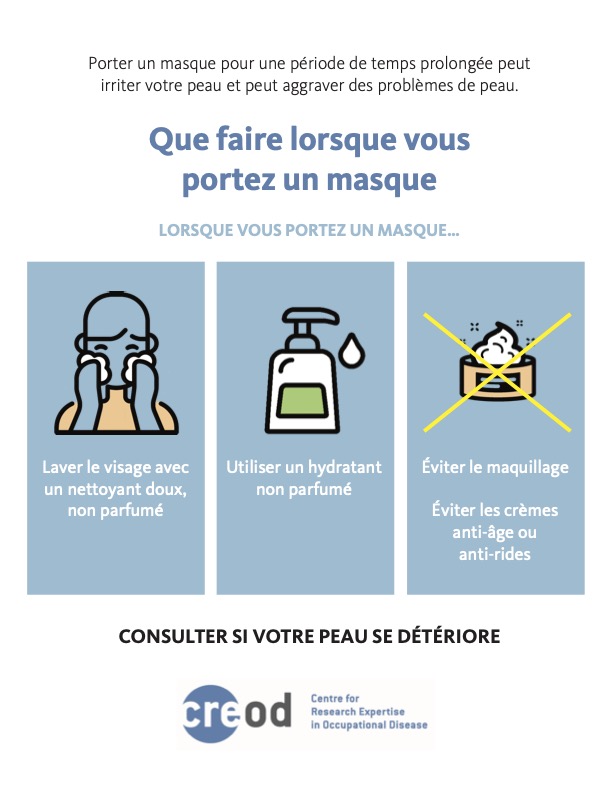 Porter un masque pour une période de temps prolongée peut irriter votre peau et peut aggraver des problèmes de peau.

Que faire lorsque vous portez un masque

LORSQUE VOUS PORTEZ UN MASQUE...

Laver le visage avec un nettoyant doux, non parfumé

Utiliser un hydratant non parfumé

Éviter le maquillage

Éviter les crèmes anti-âge ou anti-rides

CONSULTER SI VOTRE PEAU SE DÉTÉRIORE

creod

Centre for Research Expertise in Occupational Disease